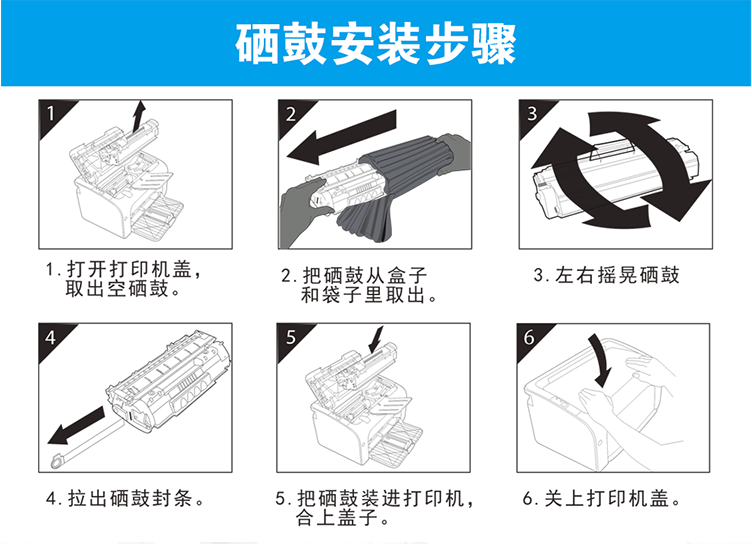 硒鼓安装步骤

1

1. 打开打印机盖，取出空硒鼓。

2

2. 把硒鼓从盒子和袋子里取出。

3

3. 左右摇晃硒鼓

4

4. 拉出硒鼓封条。

5

5. 把硒鼓装进打印机，合上盖子。

6

6. 关上打印机盖。