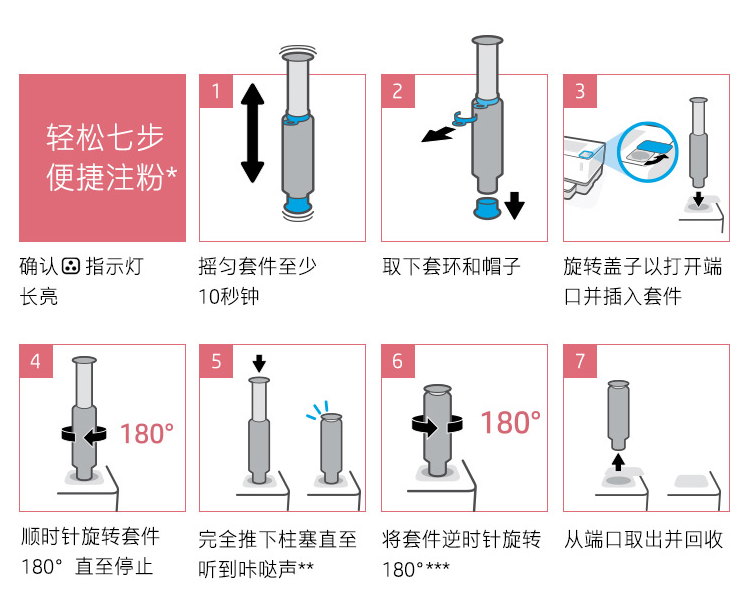 轻松七步
便捷注粉*

确认 指示灯长亮

1

摇匀套件至少10秒钟

2

取下套环和帽子

3

旋转盖子以打开端口并插入套件

4

180°

顺时针旋转套件180° 直至停止

5

完全推下柱塞直至听到咔哒声**

6

180°

将套件逆时针旋转180°***

7

从端口取出并回收